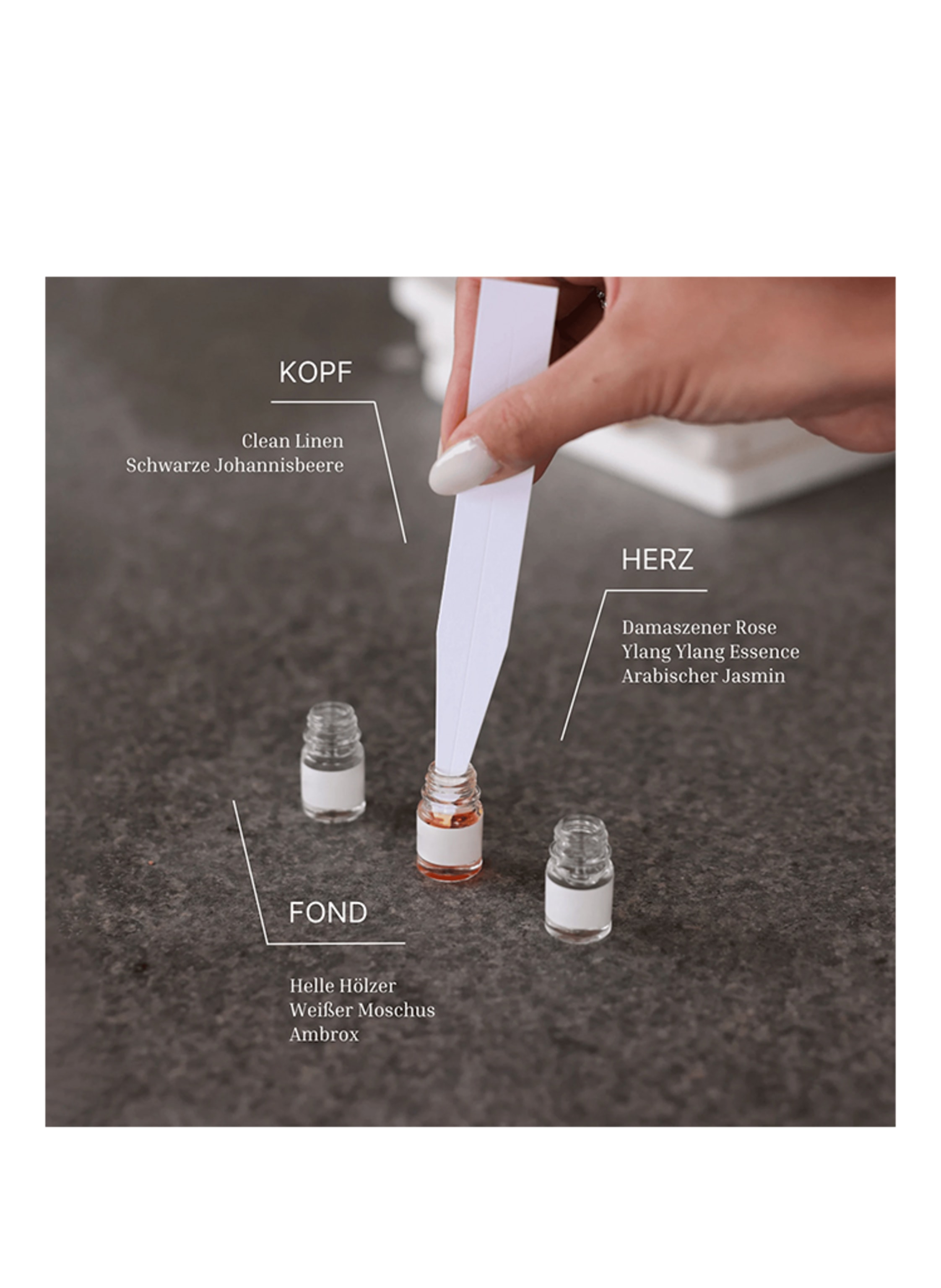 KOPF

Clean Linen
Schwarze Johannisbeere

HERZ

Damaszener Rose
Ylang Ylang Essence
Arabischer Jasmin

FOND

Helle Hölzer
Weißer Moschus
Ambrox