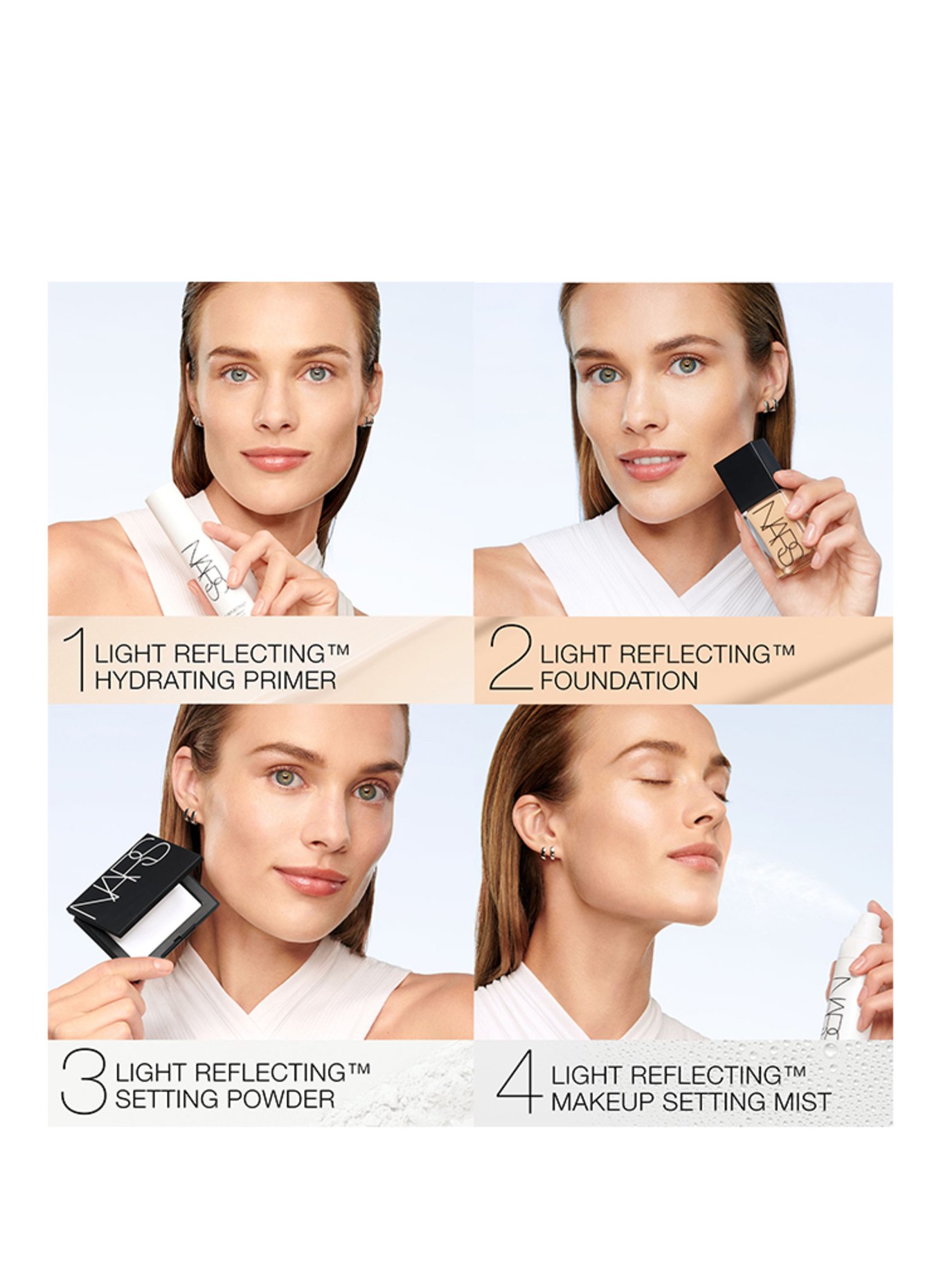 NARS

1 LIGHT REFLECTING™ HYDRATING PRIMER

NARS

2 LIGHT REFLECTING™ FOUNDATION

NARS

3 LIGHT REFLECTING™ SETTING POWDER

NARS

4 LIGHT REFLECTING™ MAKEUP SETTING MIST