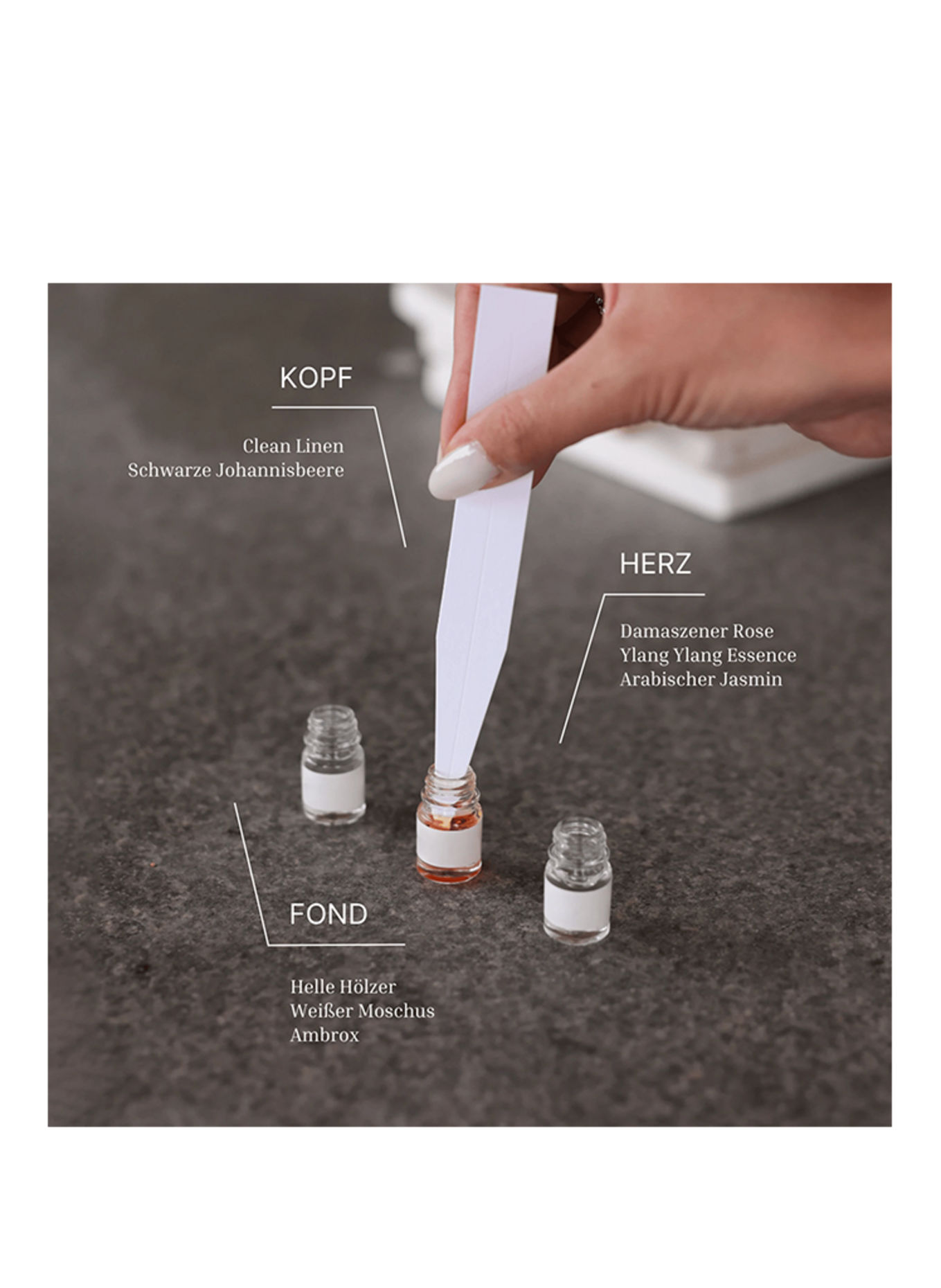 KOPF

Clean Linen
Schwarze Johannisbeere

HERZ

Damaszener Rose
Ylang Ylang Essence
Arabischer Jasmin

FOND

Helle Hölzer
Weißer Moschus
Ambrox