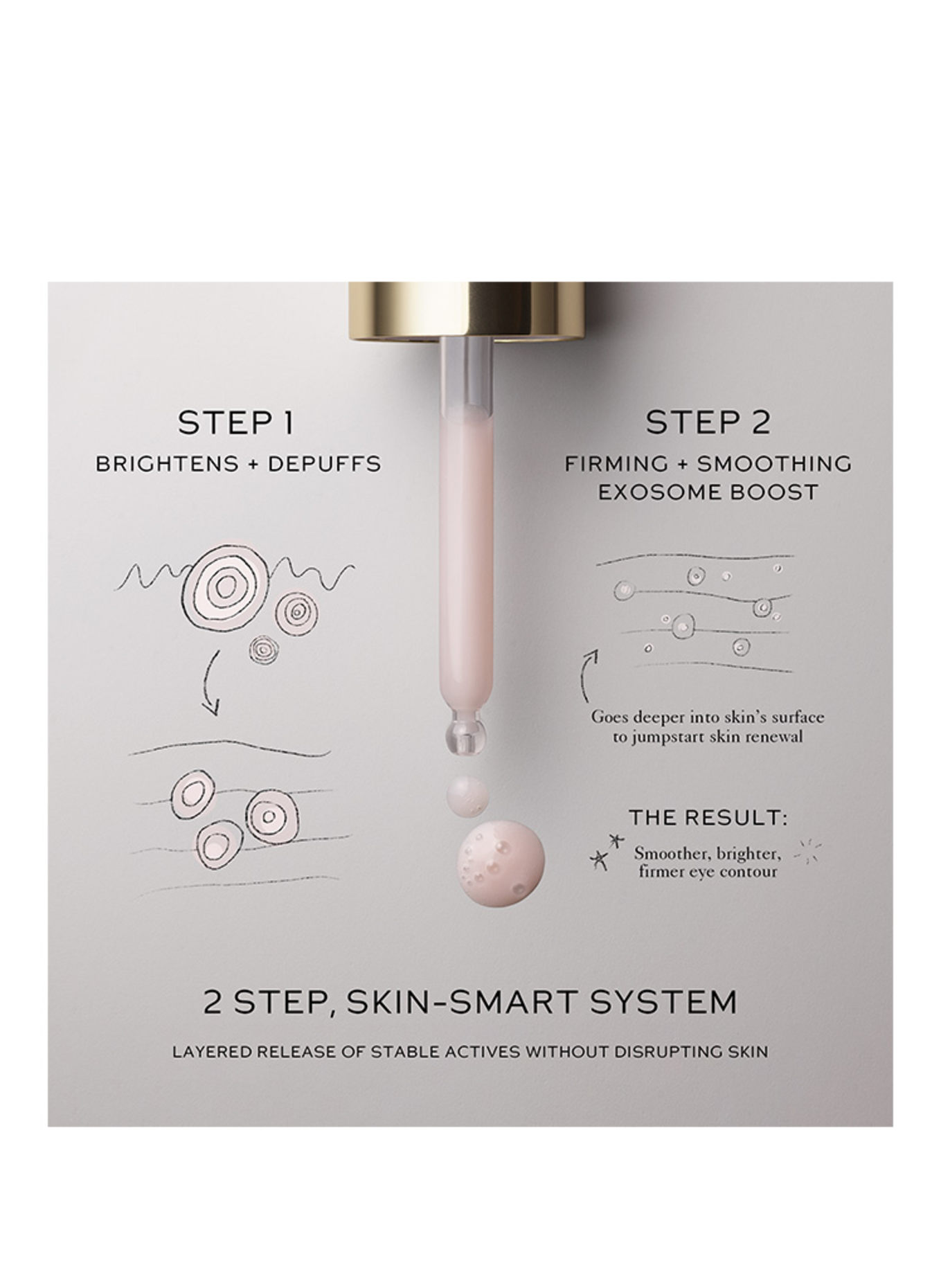 STEP 1
BRIGHTENS + DEPUFFS

STEP 2
FIRMING + SMOOTHING
EXOSOME BOOST

Goes deeper into skin's surface to jumpstart skin renewal

THE RESULT:
Smoother, brighter, firmer eye contour

2 STEP, SKIN-SMART SYSTEM

LAYERED RELEASE OF STABLE ACTIVES WITHOUT DISRUPTING SKIN